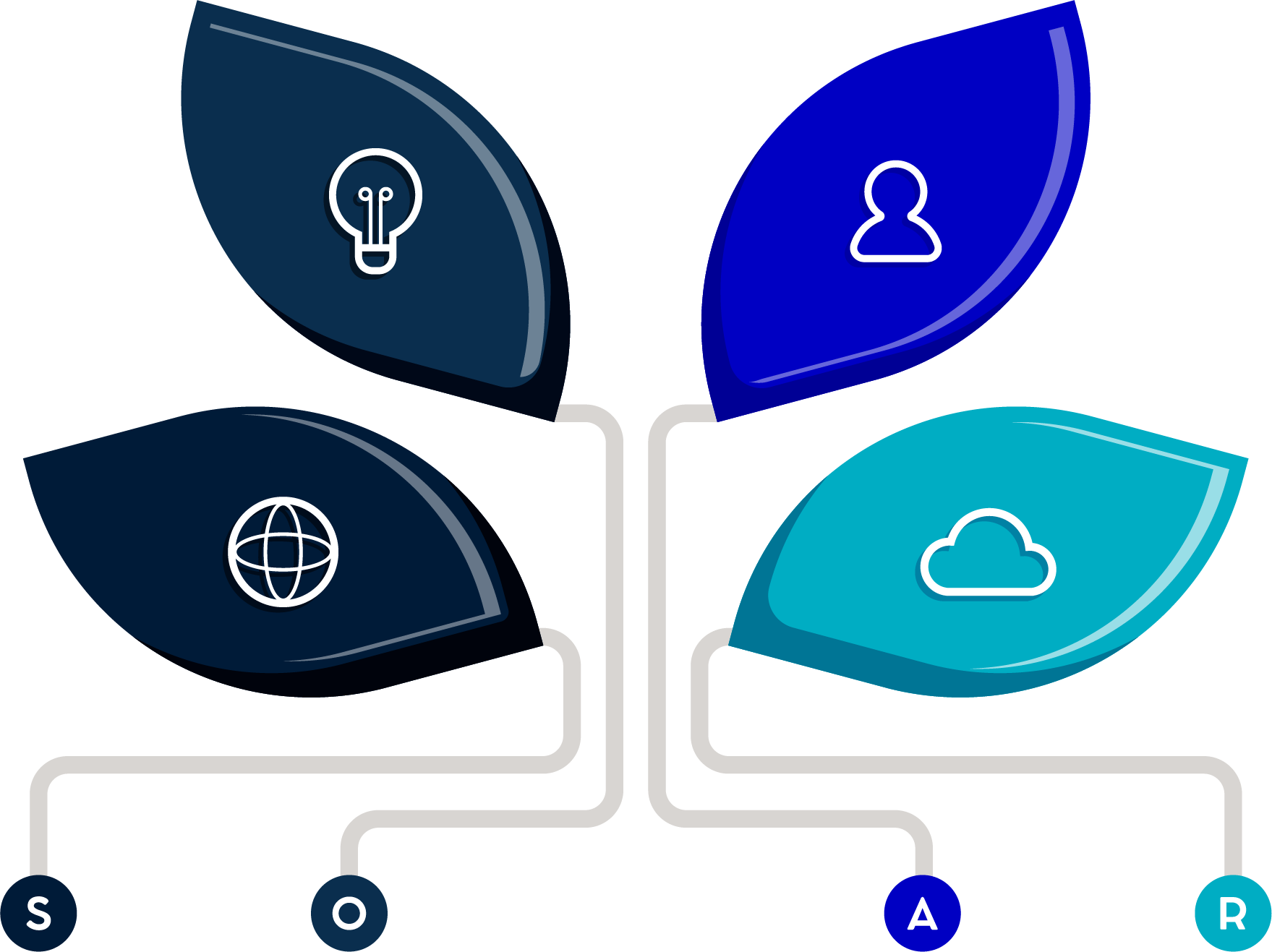 S O A R